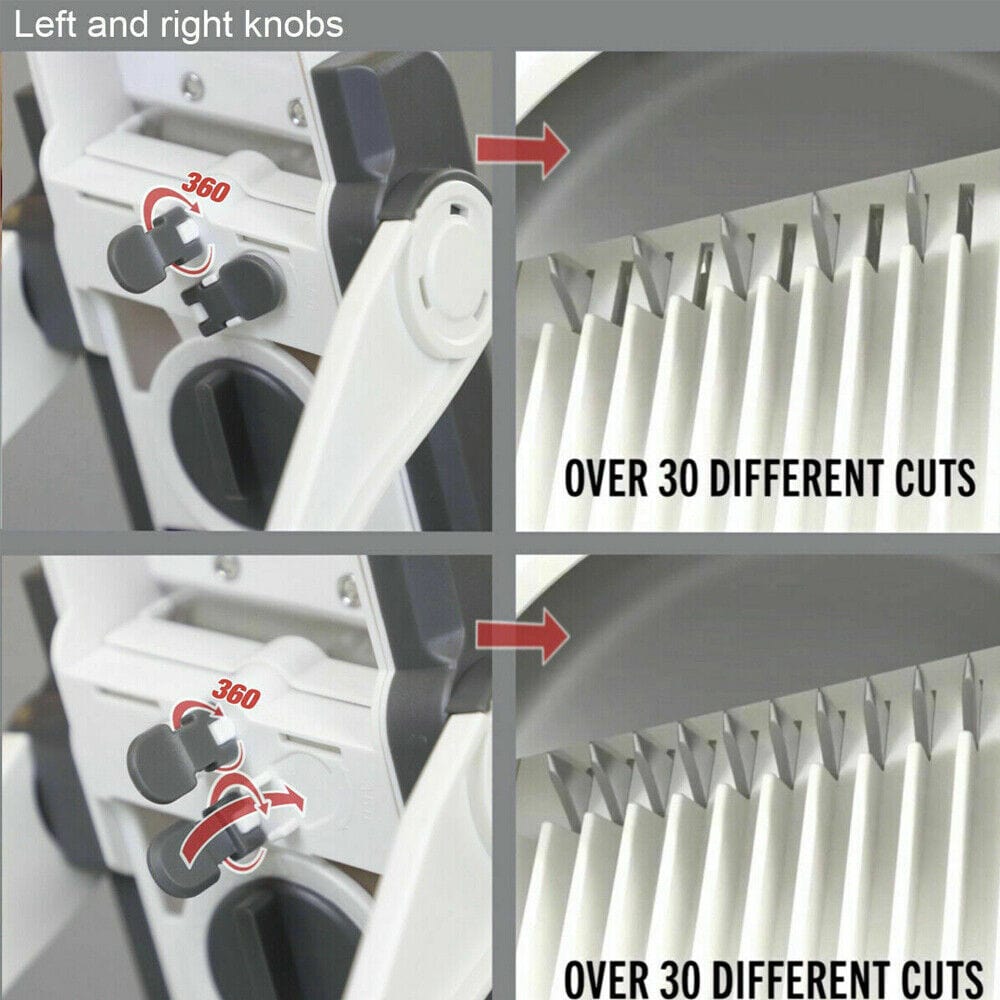 Left and right knobs

360

OVER 30 DIFFERENT CUTS

360

OVER 30 DIFFERENT CUTS