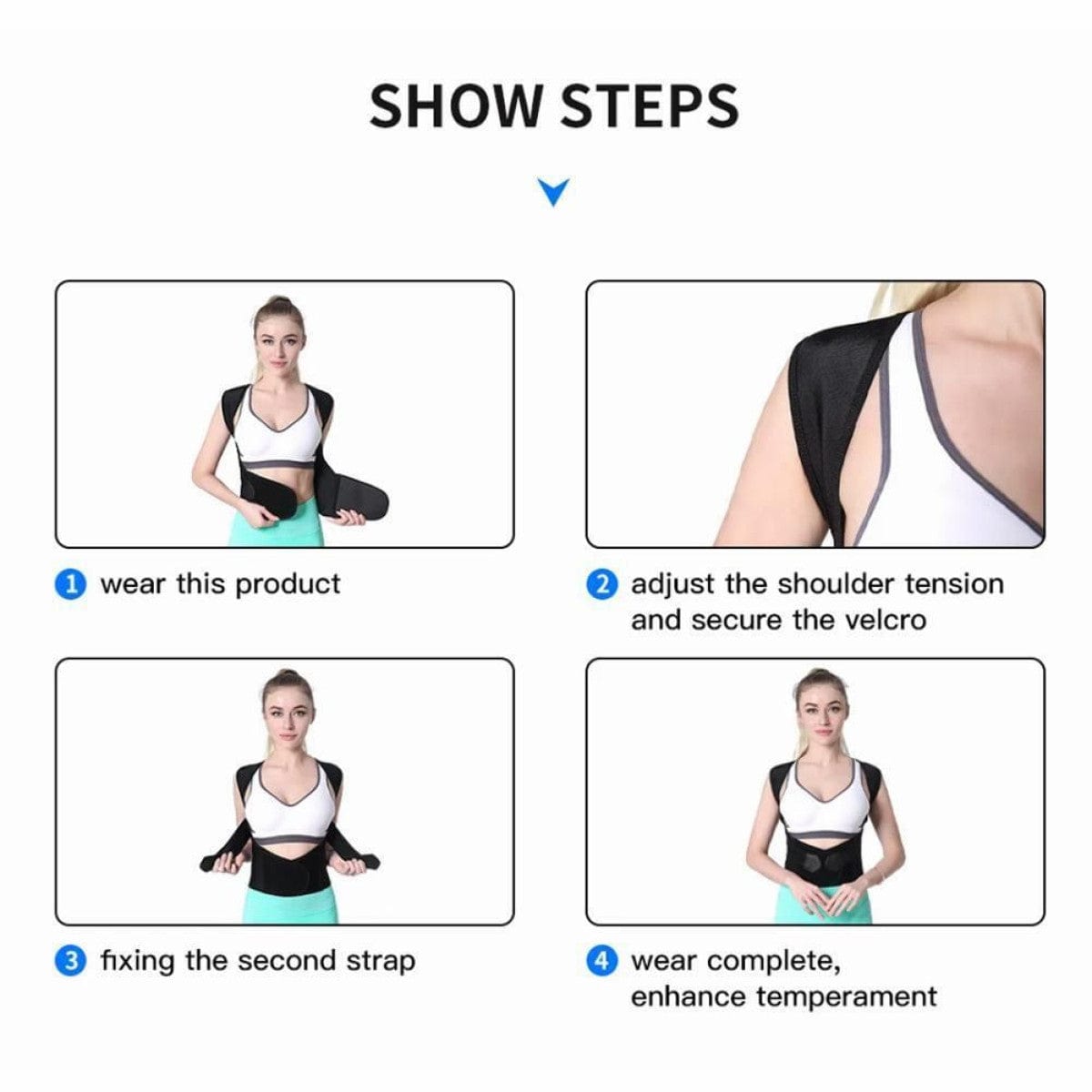 SHOW STEPS

1 wear this product

2 adjust the shoulder tension and secure the velcro

3 fixing the second strap

4 wear complete, enhance temperament